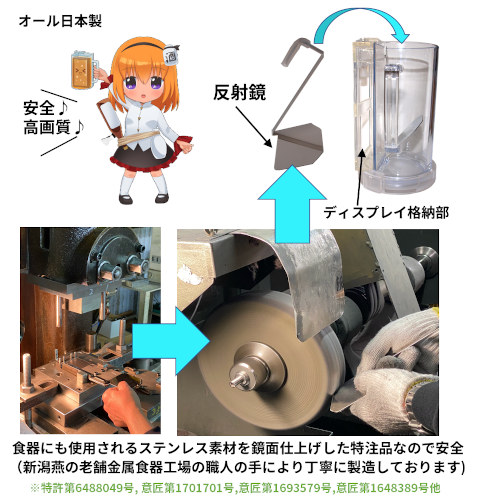 オール日本製

酒

安全♪
高画質♪

反射鏡

ディスプレイ格納部

食器にも使用されるステンレス素材を鏡面仕上げした特注品なので安全
(新潟燕の老舗金属食器工場の職人の手により丁寧に製造しております)

※特許第6488049号, 意匠第1701701号,意匠第1693579号,意匠第1648389号他